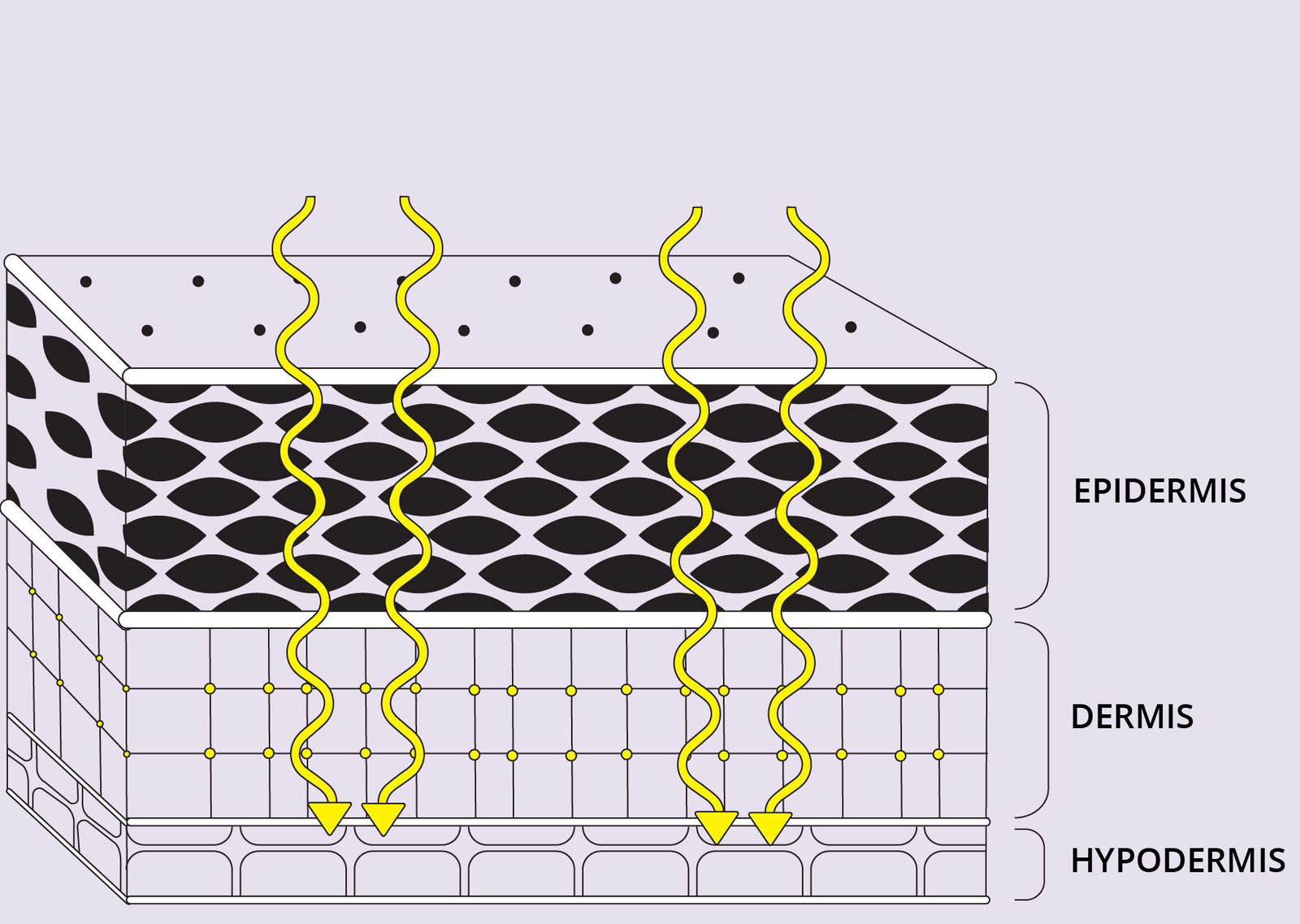 EPIDERMIS

DERMIS

HYPODERMIS