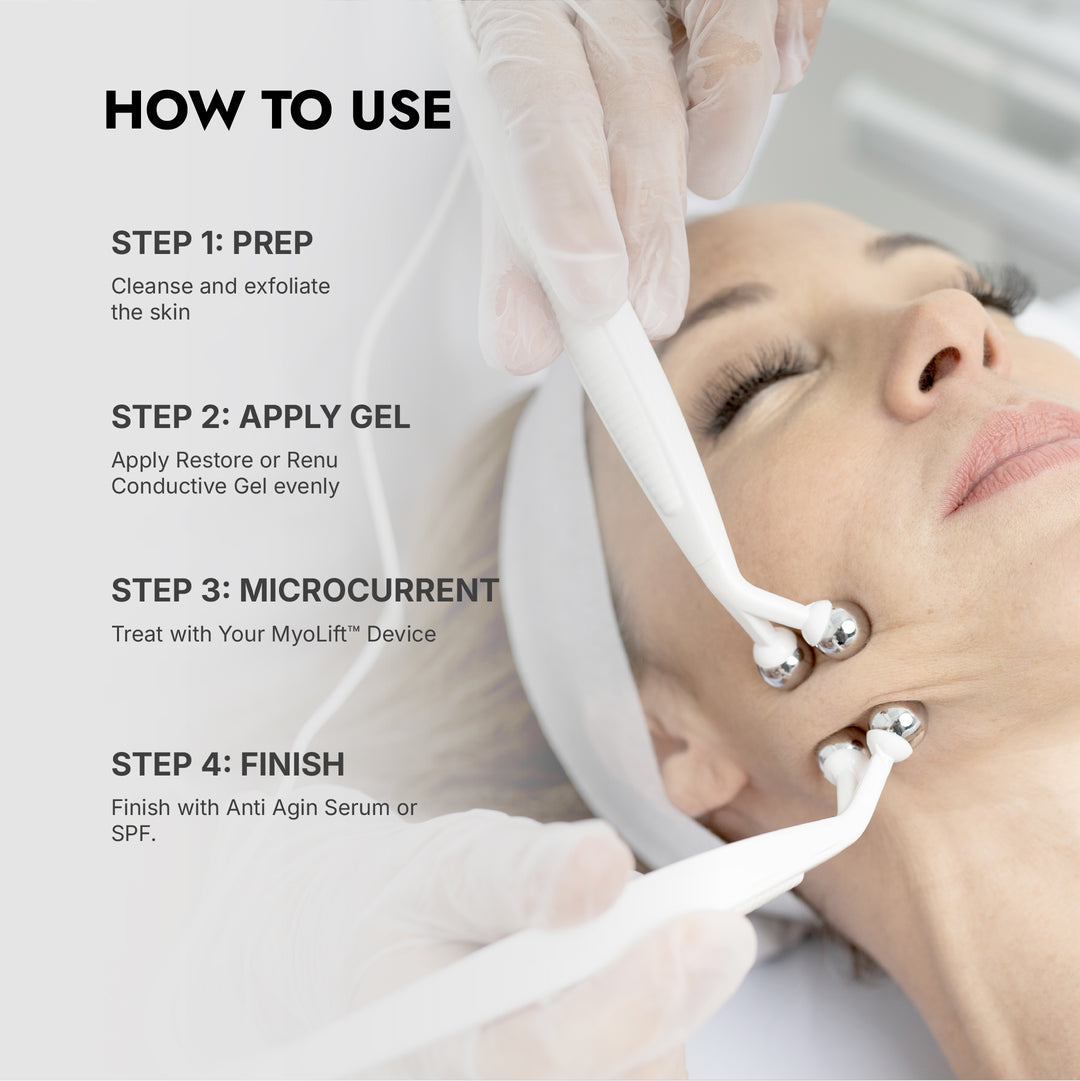 HOW TO USE

STEP 1: PREP

Cleanse and exfoliate the skin

STEP 2: APPLY GEL

Apply Restore or Renu Conductive Gel evenly

STEP 3: MICROCURRENT

Treat with Your MyoLift™ Device

STEP 4: FINISH

Finish with Anti Agin Serum or SPF.