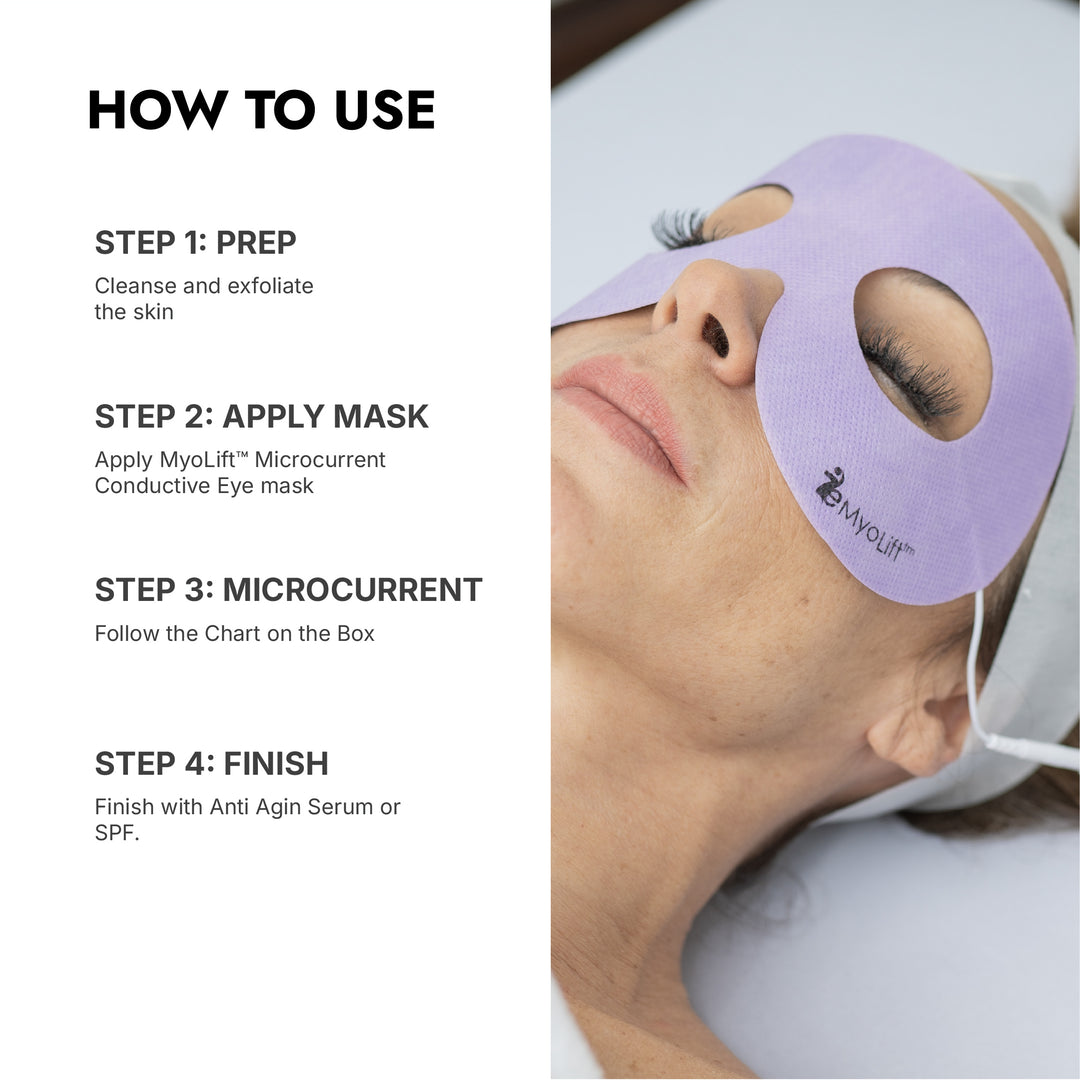 HOW TO USE

STEP 1: PREP

Cleanse and exfoliate the skin

STEP 2: APPLY MASK

Apply MyoLift™ Microcurrent Conductive Eye mask

STEP 3: MICROCURRENT

Follow the Chart on the Box

STEP 4: FINISH

Finish with Anti Agin Serum or SPF.

MyoLift™