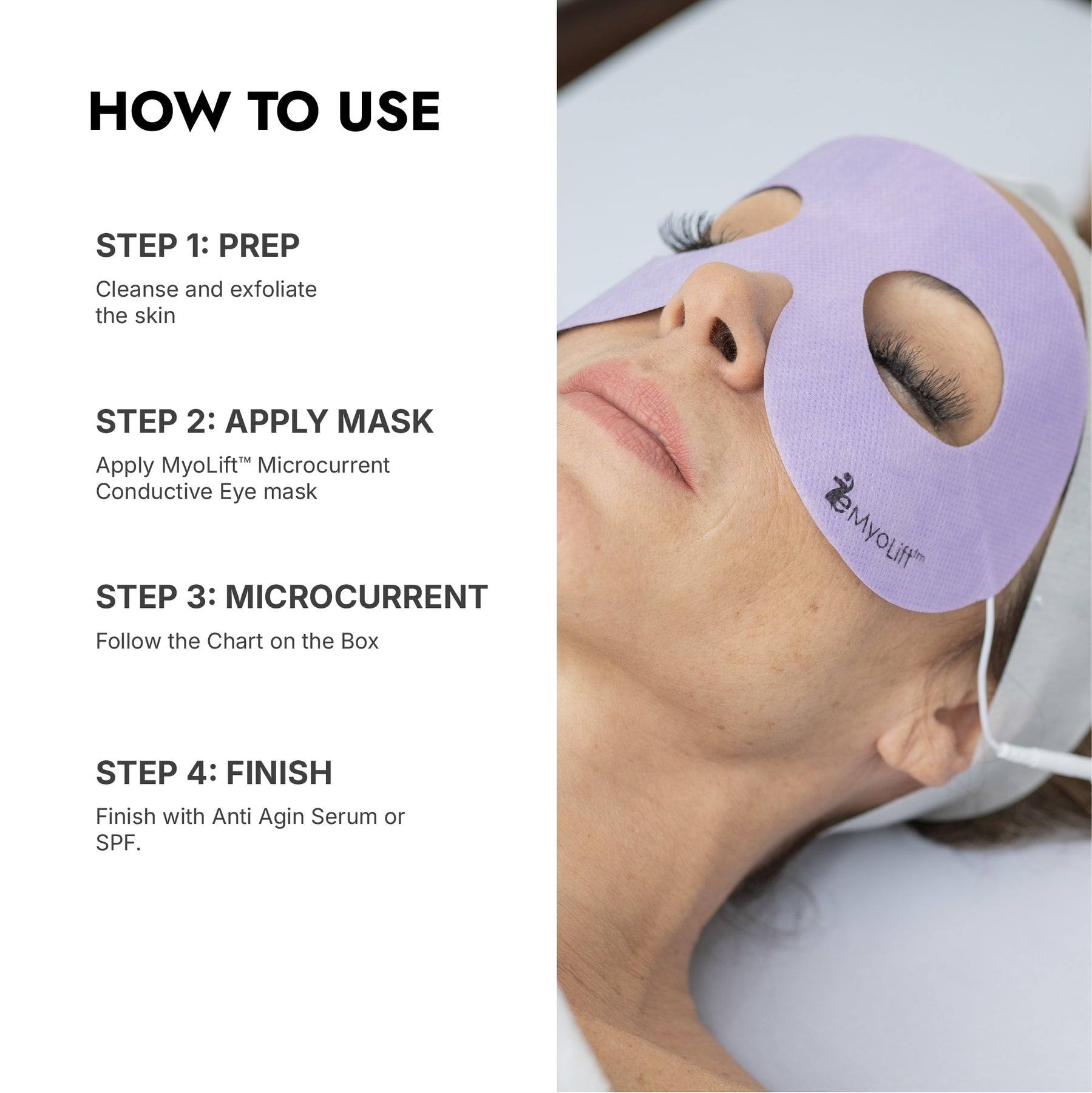 HOW TO USE

STEP 1: PREP

Cleanse and exfoliate the skin

STEP 2: APPLY MASK

Apply MyoLift™ Microcurrent Conductive Eye mask

STEP 3: MICROCURRENT

Follow the Chart on the Box

STEP 4: FINISH

Finish with Anti Agin Serum or SPF.

MyoLift™