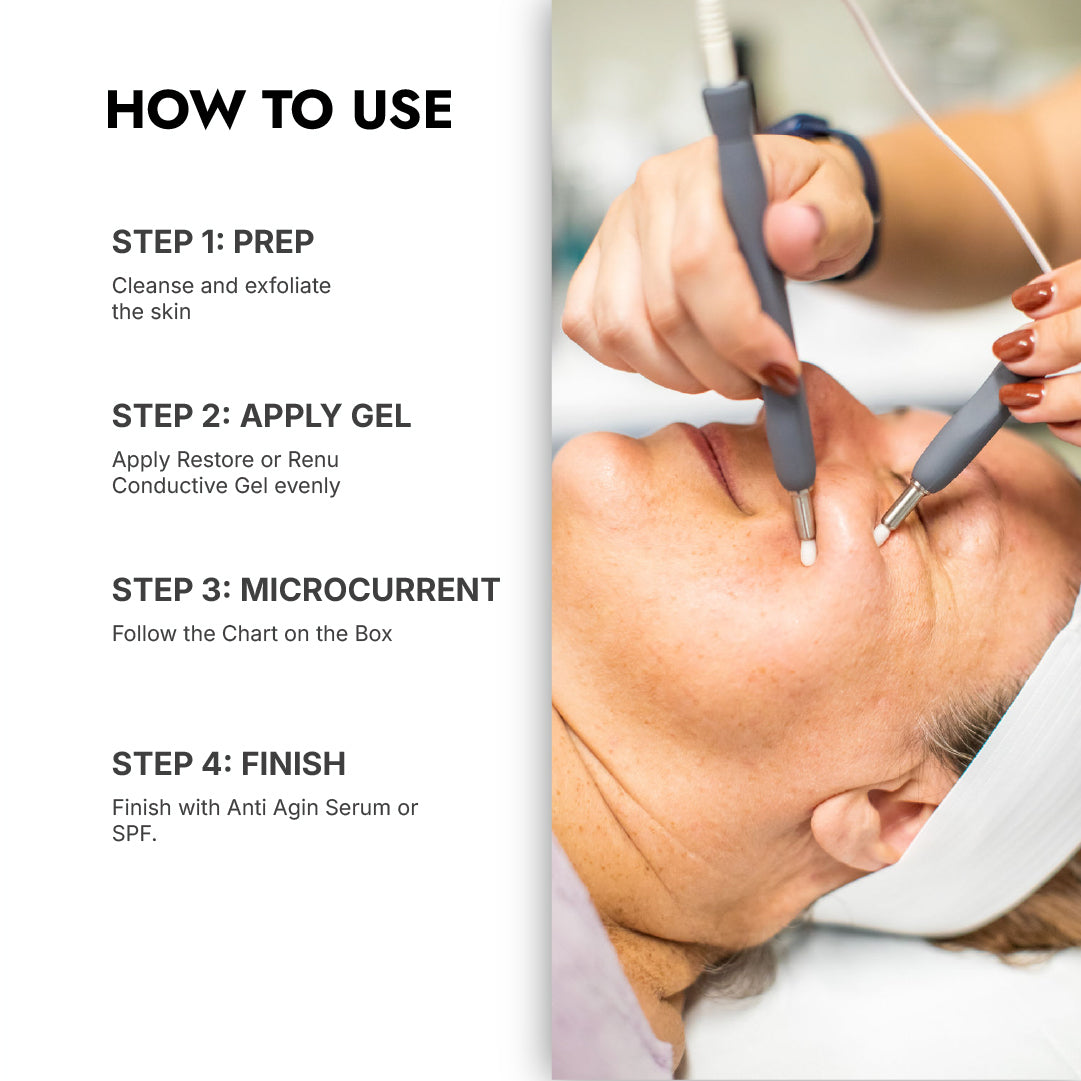 HOW TO USE

STEP 1: PREP

Cleanse and exfoliate the skin

STEP 2: APPLY GEL

Apply Restore or Renu Conductive Gel evenly

STEP 3: MICROCURRENT

Follow the Chart on the Box

STEP 4: FINISH

Finish with Anti Agin Serum or SPF.