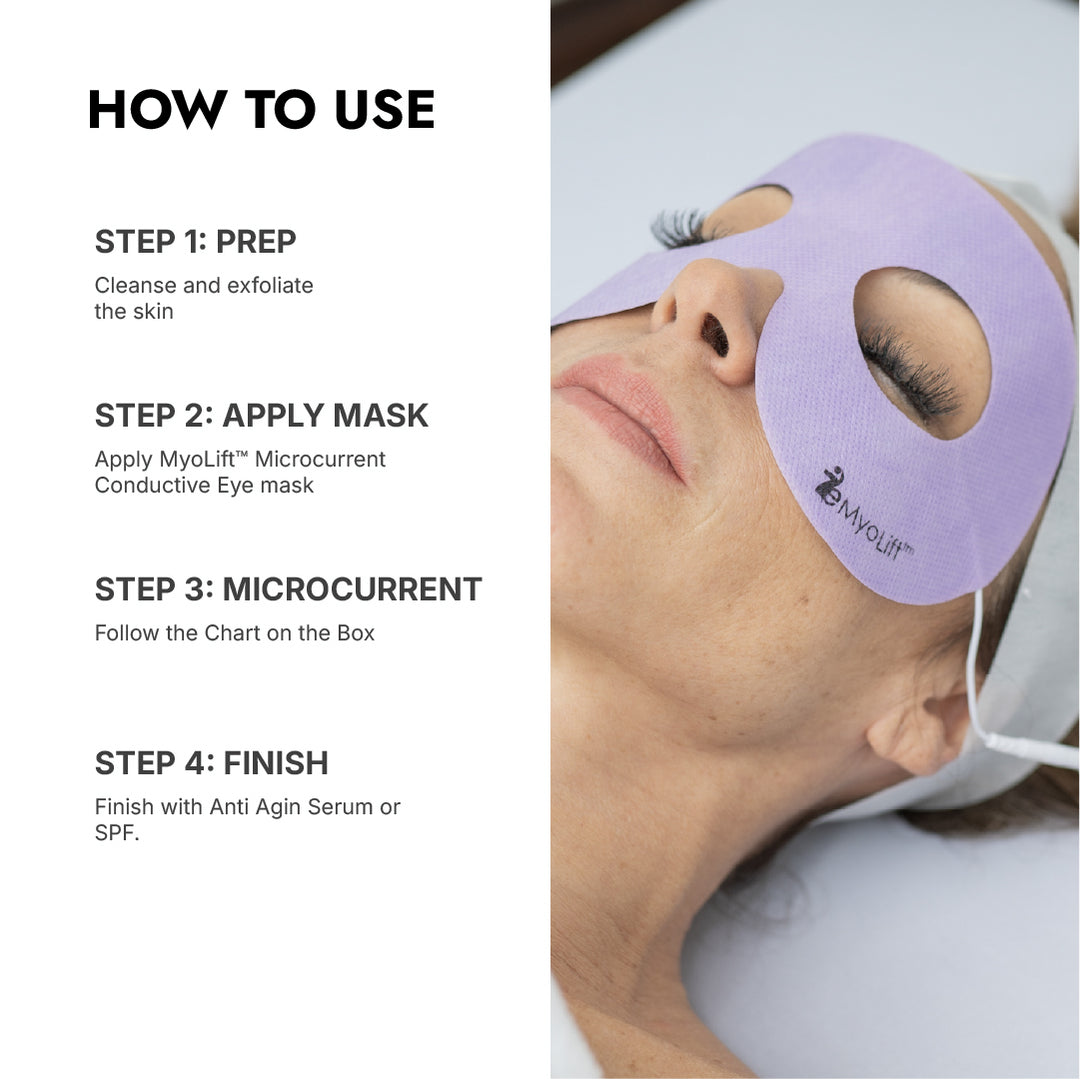 HOW TO USE

STEP 1: PREP

Cleanse and exfoliate the skin

STEP 2: APPLY MASK

Apply MyoLift™ Microcurrent Conductive Eye mask

STEP 3: MICROCURRENT

Follow the Chart on the Box

STEP 4: FINISH

Finish with Anti Agin Serum or SPF.

MyoLift™