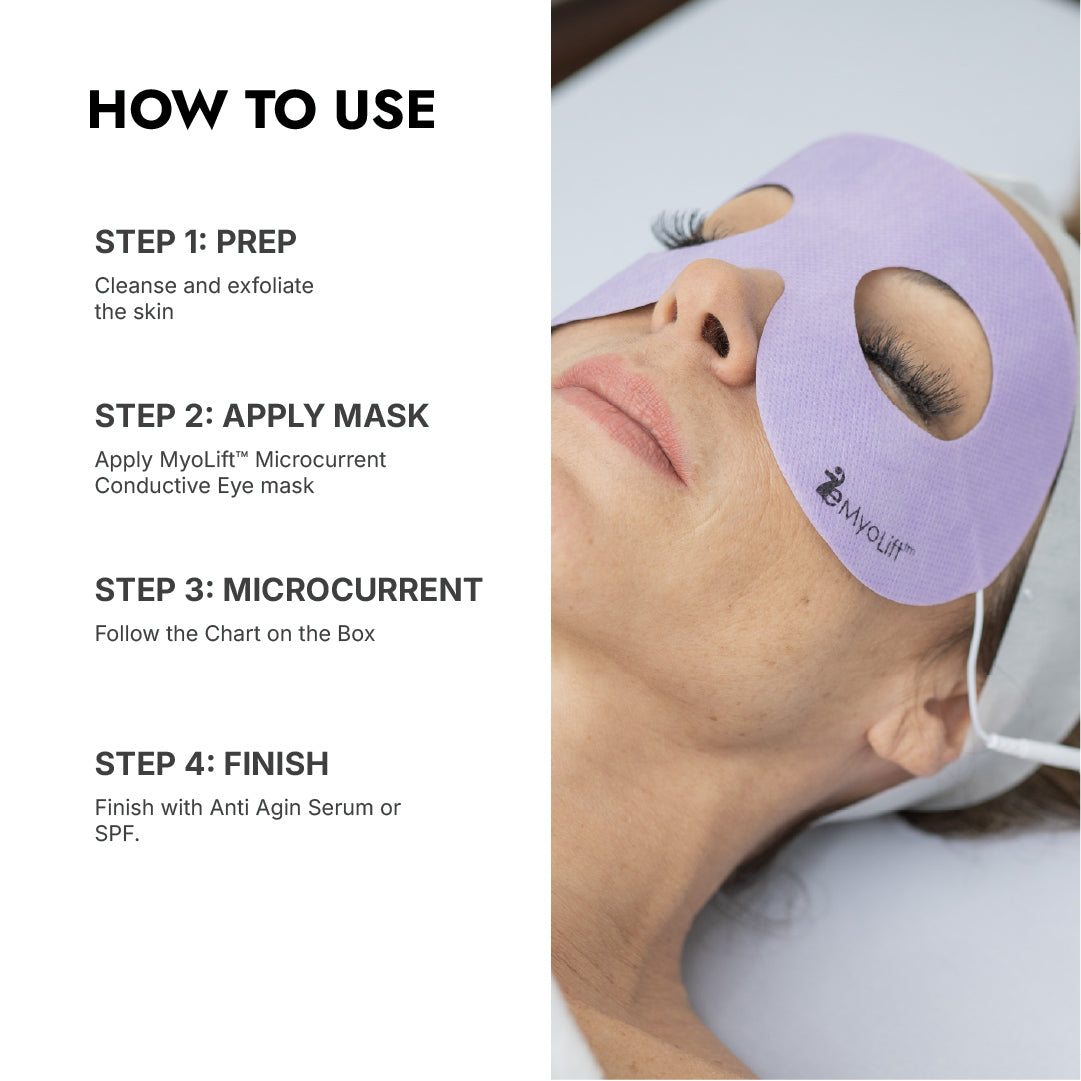 HOW TO USE

STEP 1: PREP

Cleanse and exfoliate the skin

STEP 2: APPLY MASK

Apply MyoLift™ Microcurrent Conductive Eye mask

STEP 3: MICROCURRENT

Follow the Chart on the Box

STEP 4: FINISH

Finish with Anti Agin Serum or SPF.

MyoLift™