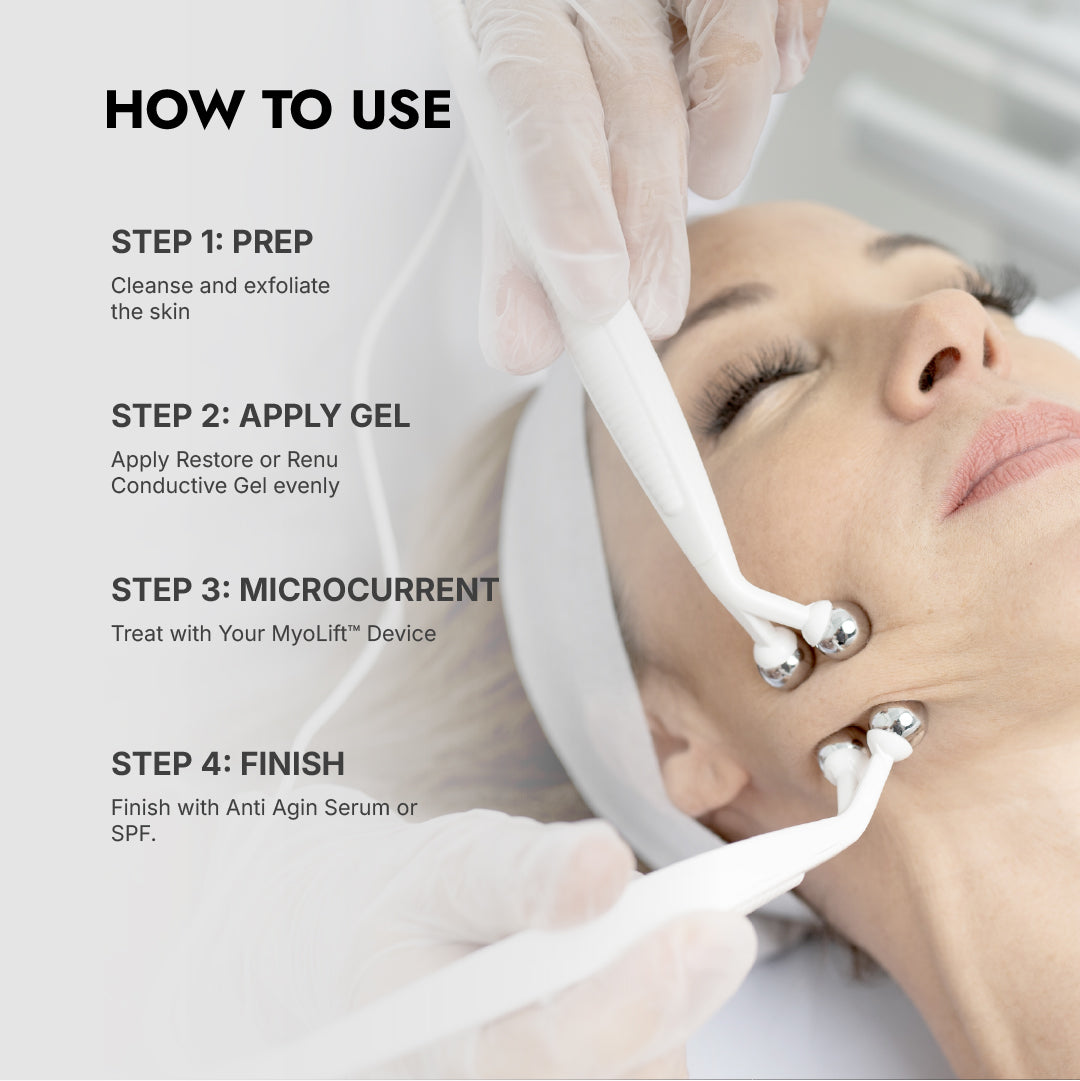 HOW TO USE

STEP 1: PREP
Cleanse and exfoliate the skin

STEP 2: APPLY GEL
Apply Restore or Renu Conductive Gel evenly

STEP 3: MICROCURRENT
Treat with Your MyoLift™ Device

STEP 4: FINISH
Finish with Anti Agin Serum or SPF.