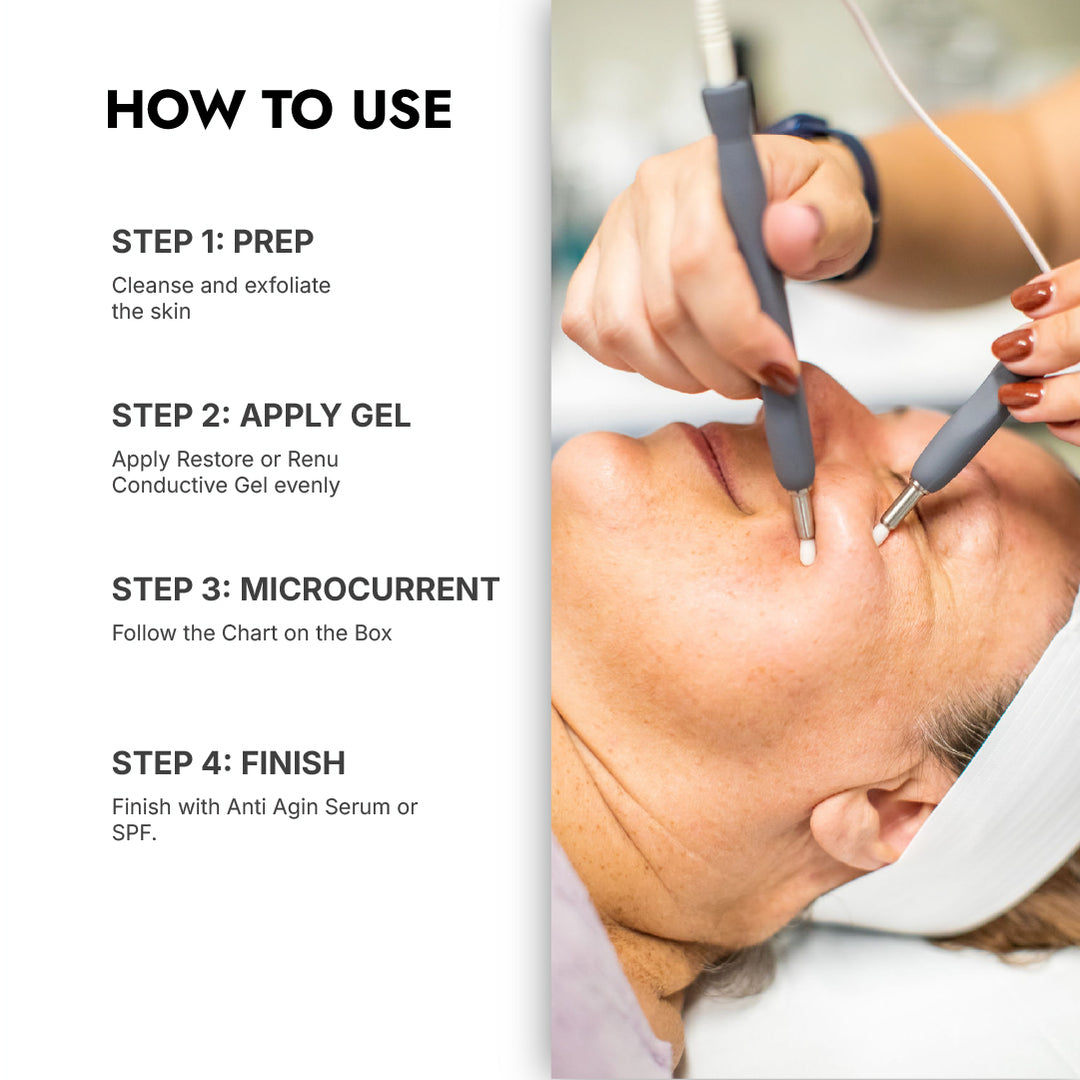 HOW TO USE

STEP 1: PREP

Cleanse and exfoliate the skin

STEP 2: APPLY GEL

Apply Restore or Renu Conductive Gel evenly

STEP 3: MICROCURRENT

Follow the Chart on the Box

STEP 4: FINISH

Finish with Anti Agin Serum or SPF.