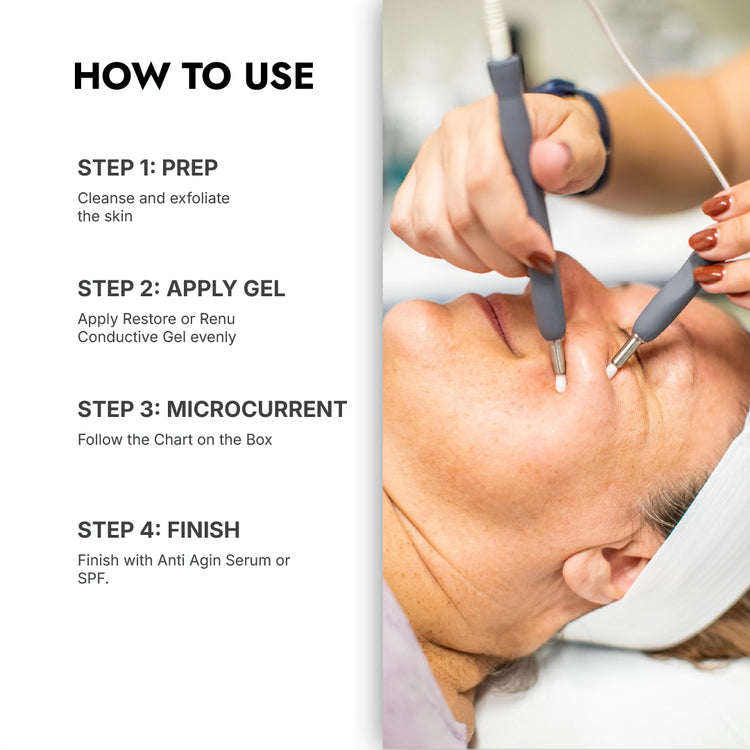 HOW TO USE

STEP 1: PREP

Cleanse and exfoliate the skin

STEP 2: APPLY GEL

Apply Restore or Renu Conductive Gel evenly

STEP 3: MICROCURRENT

Follow the Chart on the Box

STEP 4: FINISH

Finish with Anti Agin Serum or SPF.