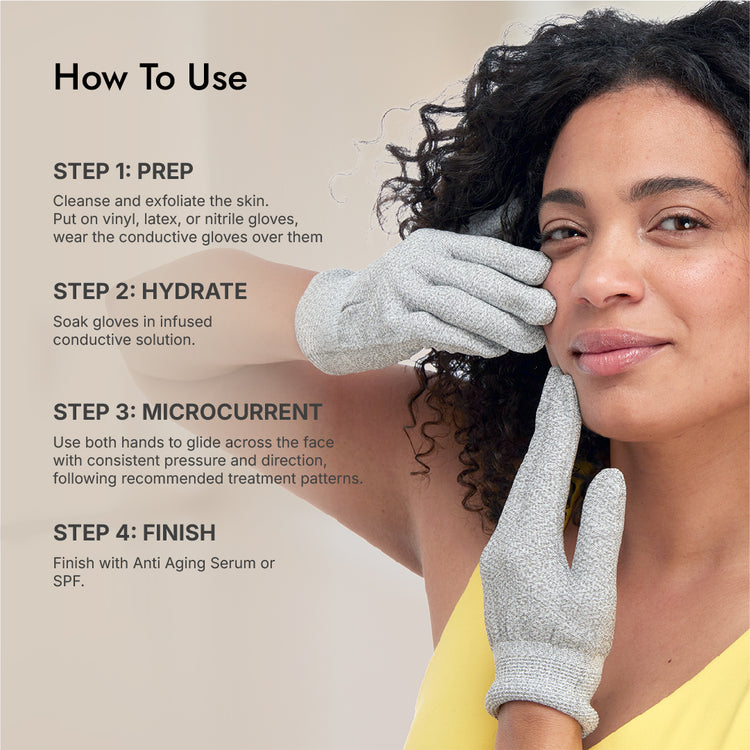 How To Use

STEP 1: PREP

Cleanse and exfoliate the skin. Put on vinyl, latex, or nitrile gloves, wear the conductive gloves over them

STEP 2: HYDRATE

Soak gloves in infused conductive solution.

STEP 3: MICROCURRENT

Use both hands to glide across the face with consistent pressure and direction, following recommended treatment patterns.

STEP 4: FINISH

Finish with Anti Aging Serum or SPF.