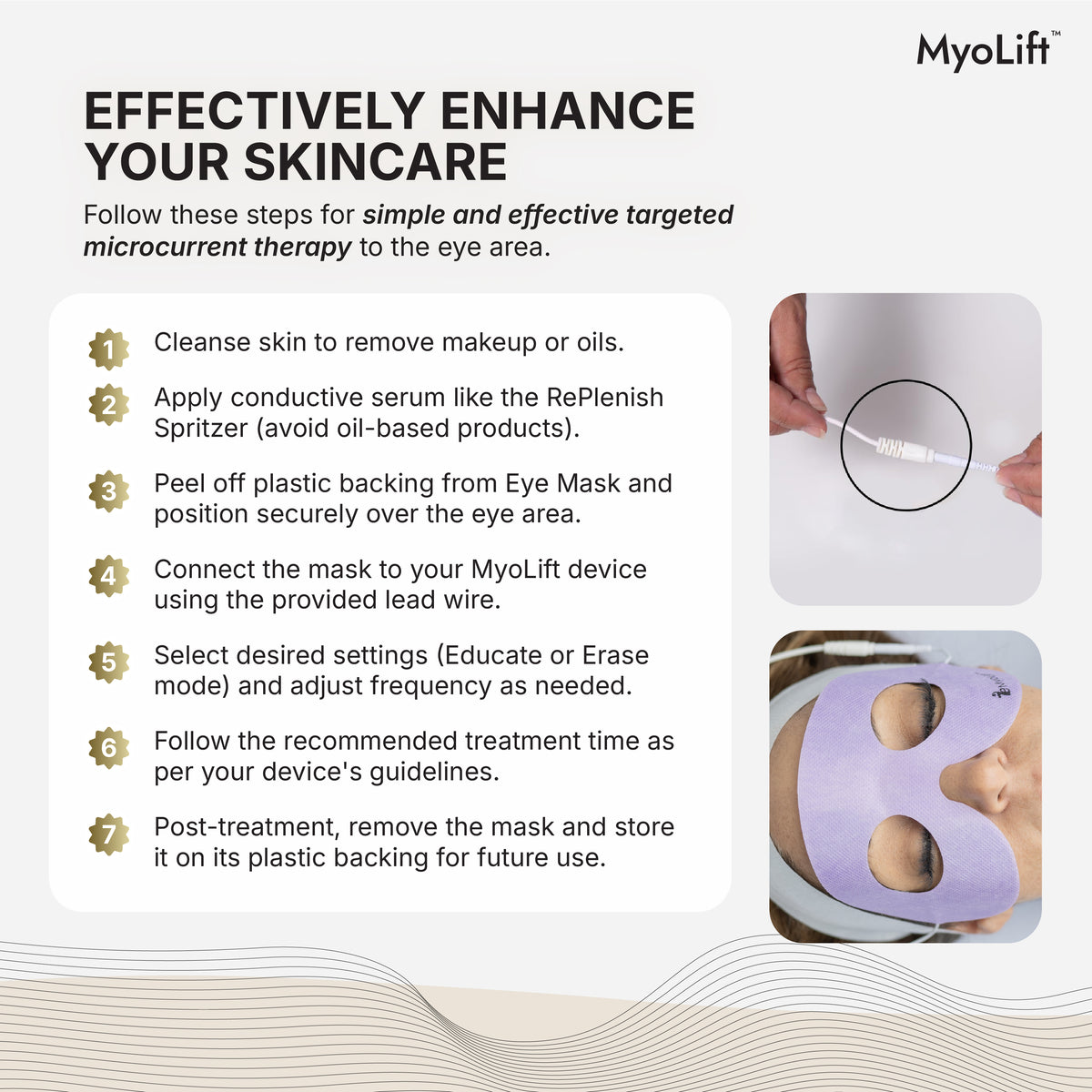 MyoLift™

EFFECTIVELY ENHANCE YOUR SKINCARE

Follow these steps for simple and effective targeted microcurrent therapy to the eye area.

1 Cleanse skin to remove makeup or oils.

2 Apply conductive serum like the RePlenish Spritzer (avoid oil-based products).

3 Peel off plastic backing from Eye Mask and position securely over the eye area.

4 Connect the mask to your MyoLift device using the provided lead wire.

5 Select desired settings (Educate or Erase mode) and adjust frequency as needed.

6 Follow the recommended treatment time as per your device's guidelines.

7 Post-treatment, remove the mask and store it on its plastic backing for future use.