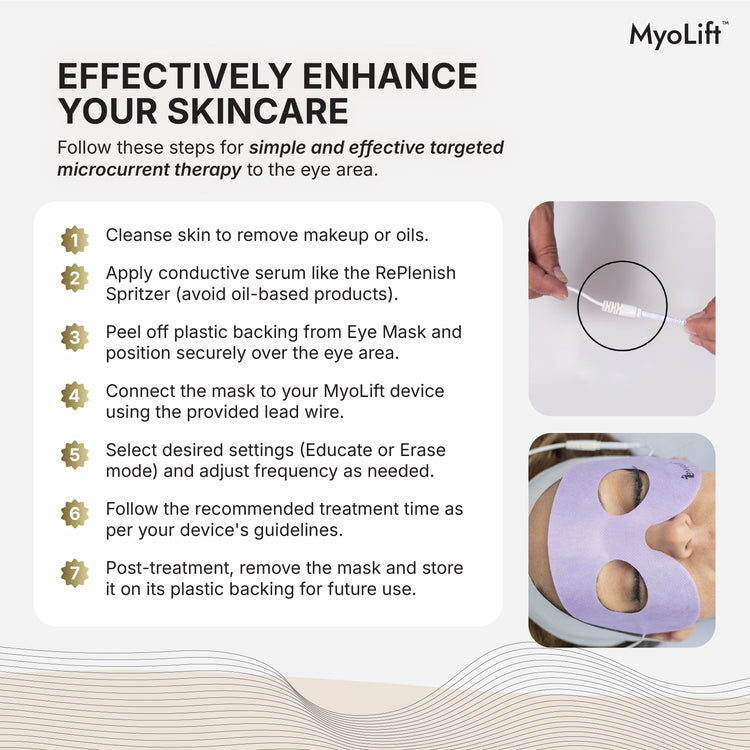 MyoLift™

EFFECTIVELY ENHANCE YOUR SKINCARE

Follow these steps for simple and effective targeted microcurrent therapy to the eye area.

1 Cleanse skin to remove makeup or oils.

2 Apply conductive serum like the RePlenish Spritzer (avoid oil-based products).

3 Peel off plastic backing from Eye Mask and position securely over the eye area.

4 Connect the mask to your MyoLift device using the provided lead wire.

5 Select desired settings (Educate or Erase mode) and adjust frequency as needed.

6 Follow the recommended treatment time as per your device's guidelines.

7 Post-treatment, remove the mask and store it on its plastic backing for future use.