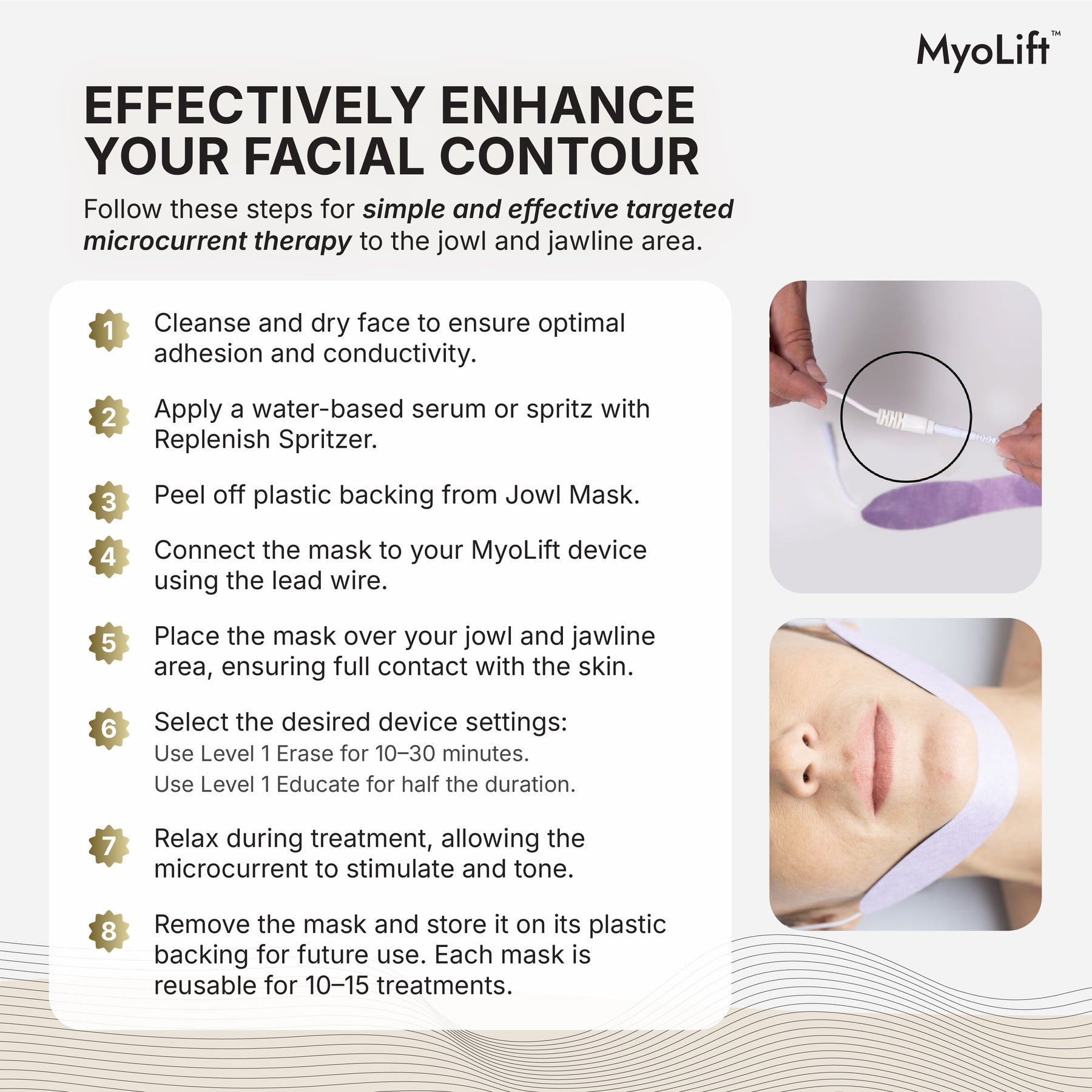 MyoLift™

EFFECTIVELY ENHANCE YOUR FACIAL CONTOUR

Follow these steps for simple and effective targeted microcurrent therapy to the jowl and jawline area.

1 Cleanse and dry face to ensure optimal adhesion and conductivity.

2 Apply a water-based serum or spritz with Replenish Spritzer.

3 Peel off plastic backing from Jowl Mask.

4 Connect the mask to your MyoLift device using the lead wire.

5 Place the mask over your jowl and jawline area, ensuring full contact with the skin.

6 Select the desired device settings:
Use Level 1 Erase for 10–30 minutes.
Use Level 1 Educate for half the duration.

7 Relax during treatment, allowing the microcurrent to stimulate and tone.

8 Remove the mask and store it on its plastic backing for future use. Each mask is reusable for 10–15 treatments.