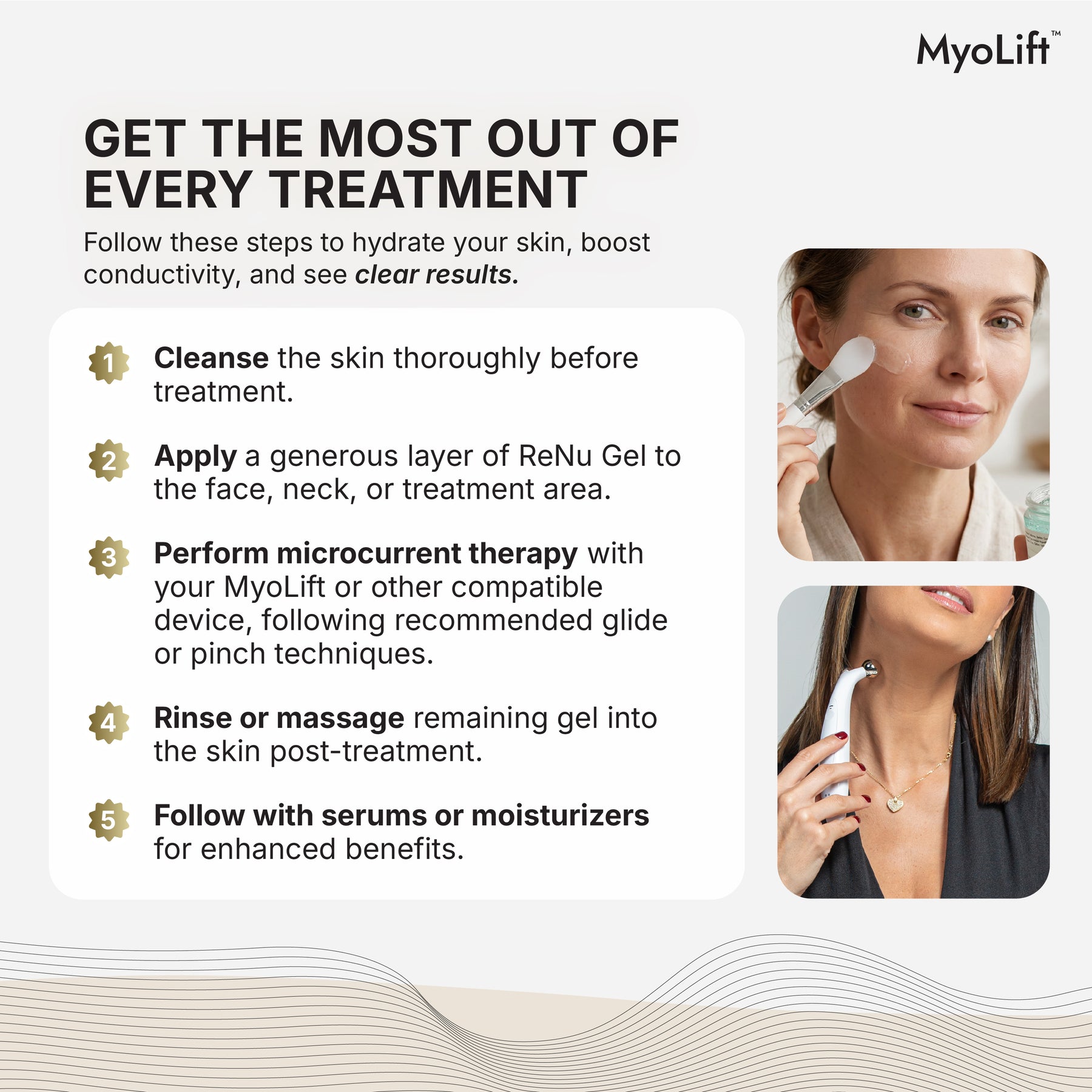 MyoLift™

GET THE MOST OUT OF EVERY TREATMENT

Follow these steps to hydrate your skin, boost conductivity, and see clear results.

1 Cleanse the skin thoroughly before treatment.

2 Apply a generous layer of ReNu Gel to the face, neck, or treatment area.

3 Perform microcurrent therapy with your MyoLift or other compatible device, following recommended glide or pinch techniques.

4 Rinse or massage remaining gel into the skin post-treatment.

5 Follow with serums or moisturizers for enhanced benefits.